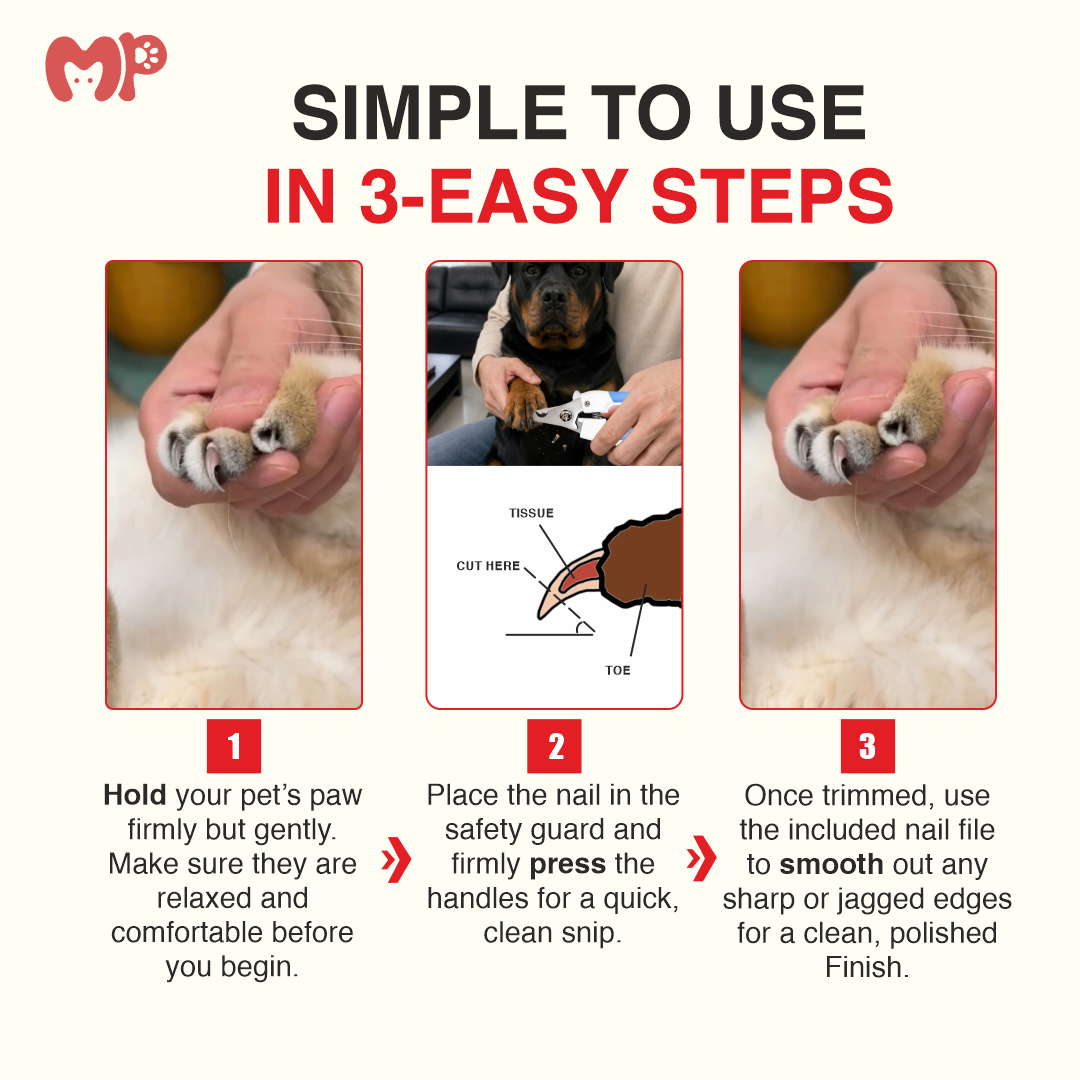 MP

SIMPLE TO USE
IN 3-EASY STEPS

TISSUE
CUT HERE
TOE

1
Hold your pet's paw firmly but gently. Make sure they are relaxed and comfortable before you begin.

2
Place the nail in the safety guard and firmly press the handles for a quick, clean snip.

3
Once trimmed, use the included nail file to smooth out any sharp or jagged edges for a clean, polished Finish.