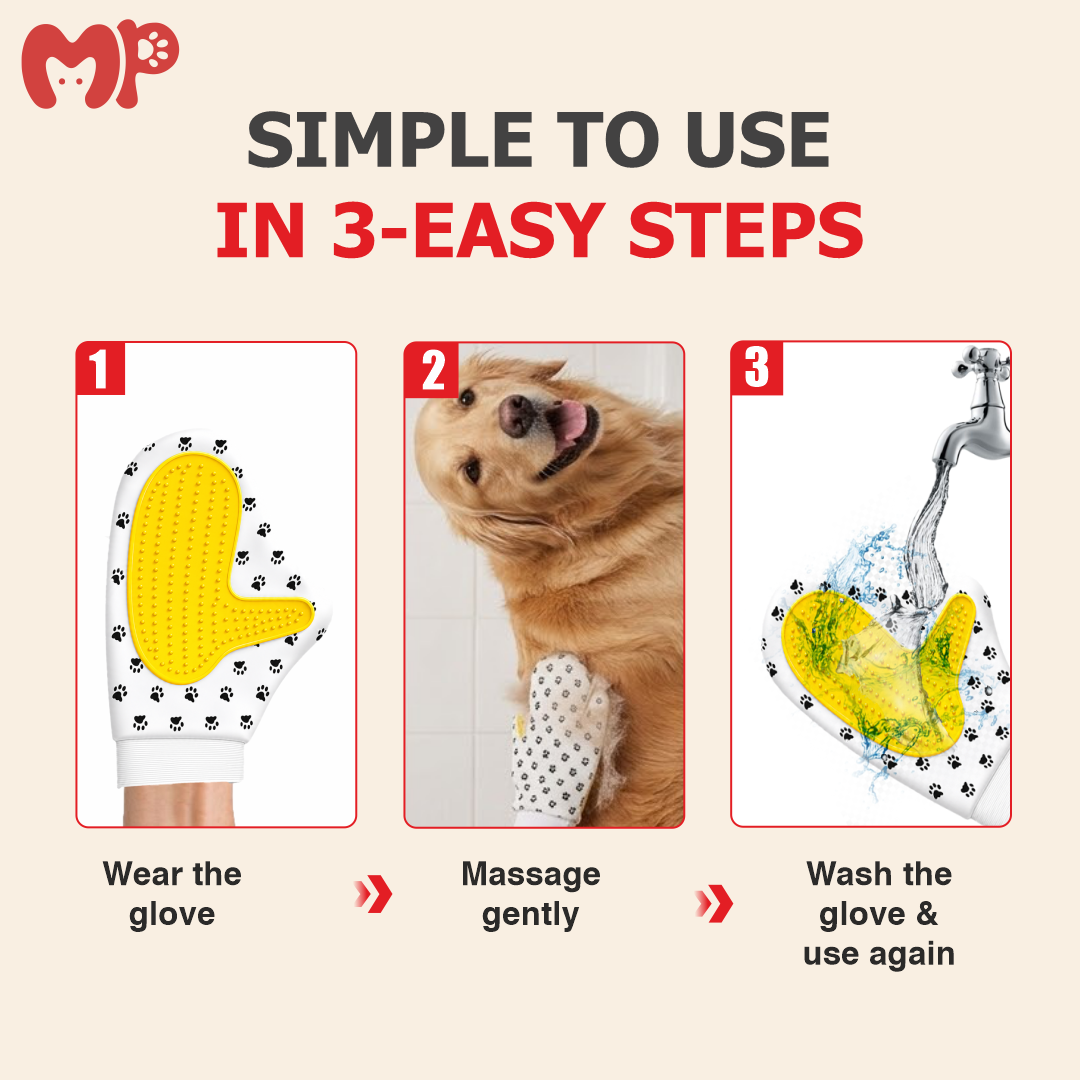 MP

SIMPLE TO USE
IN 3-EASY STEPS

1

2

3

Wear the glove

Massage gently

Wash the glove & use again