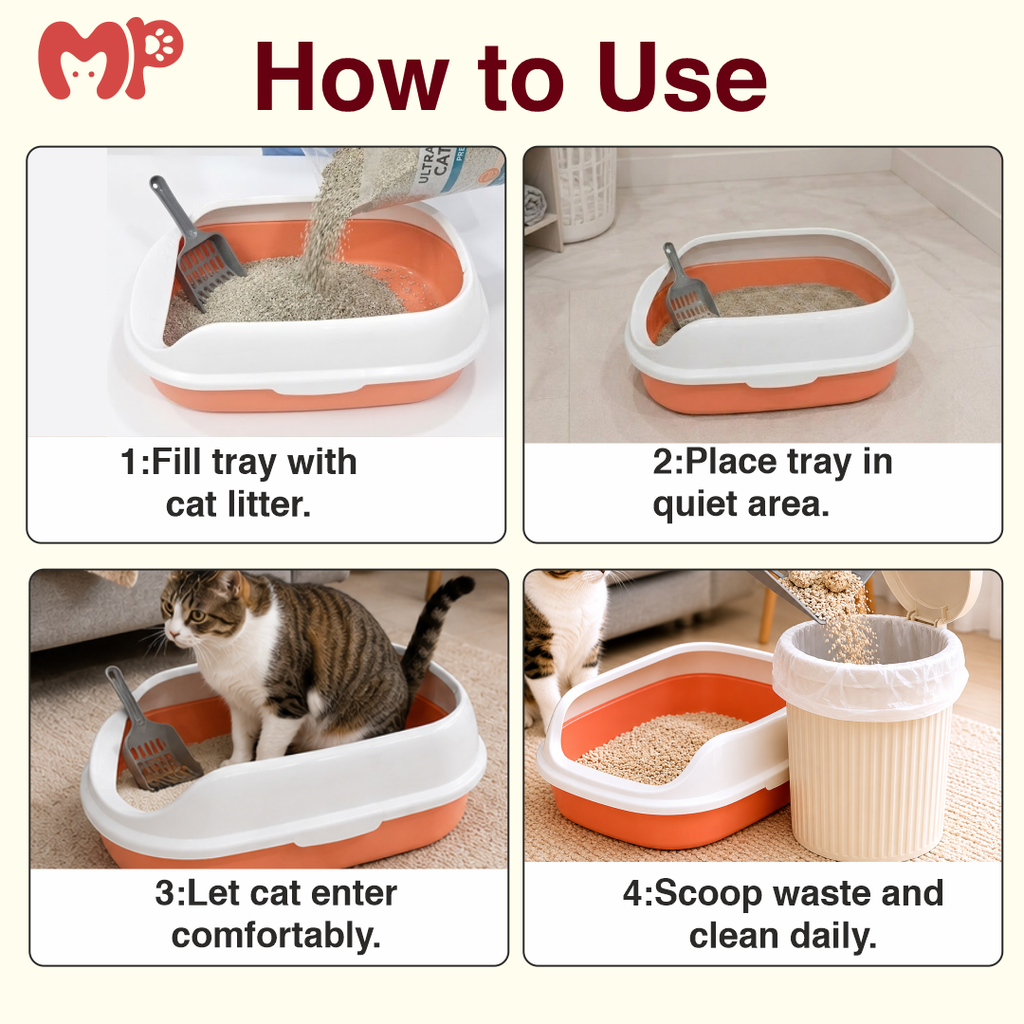 MP

How to Use

ULTRA CAT

1:Fill tray with cat litter.

2:Place tray in quiet area.

3:Let cat enter comfortably.

4:Scoop waste and clean daily.