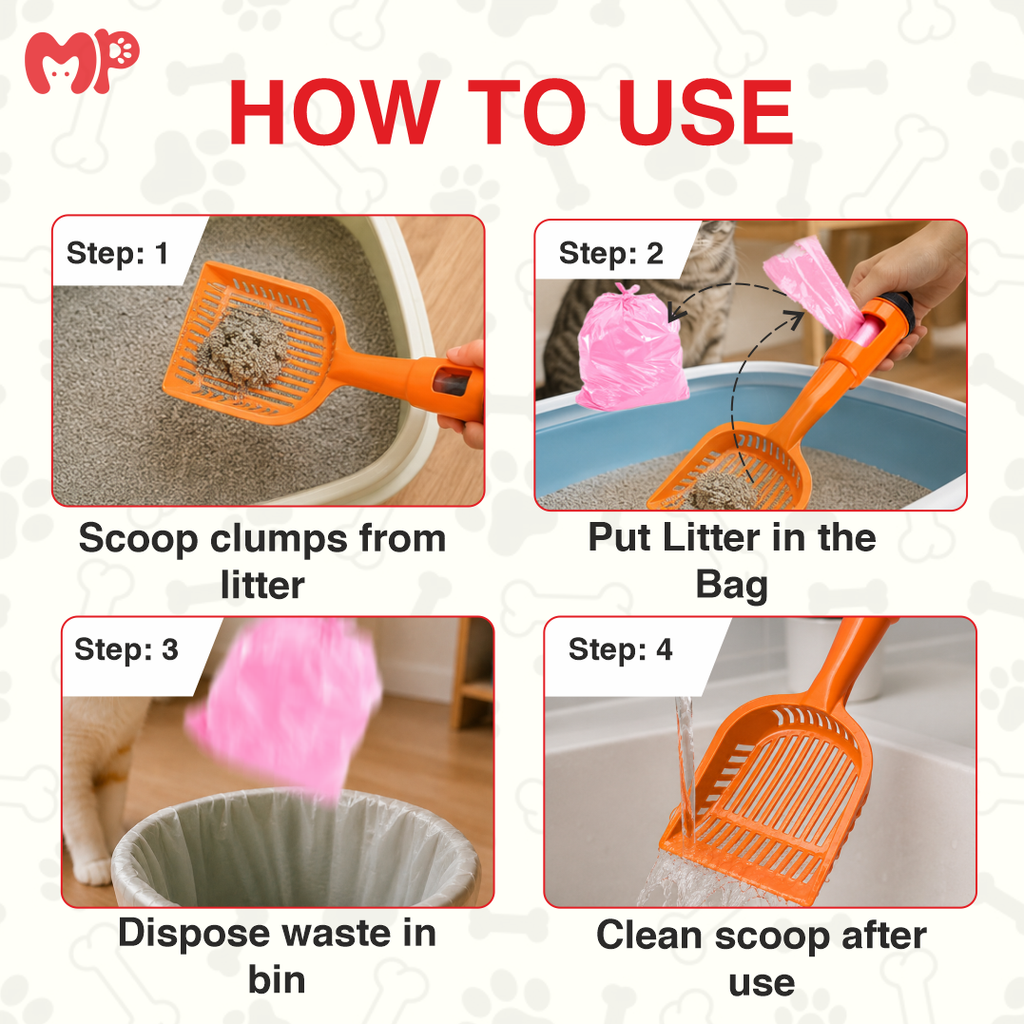 MP

HOW TO USE

Step: 1

Scoop clumps from litter

Step: 2

Put Litter in the Bag

Step: 3

Dispose waste in bin

Step: 4

Clean scoop after use