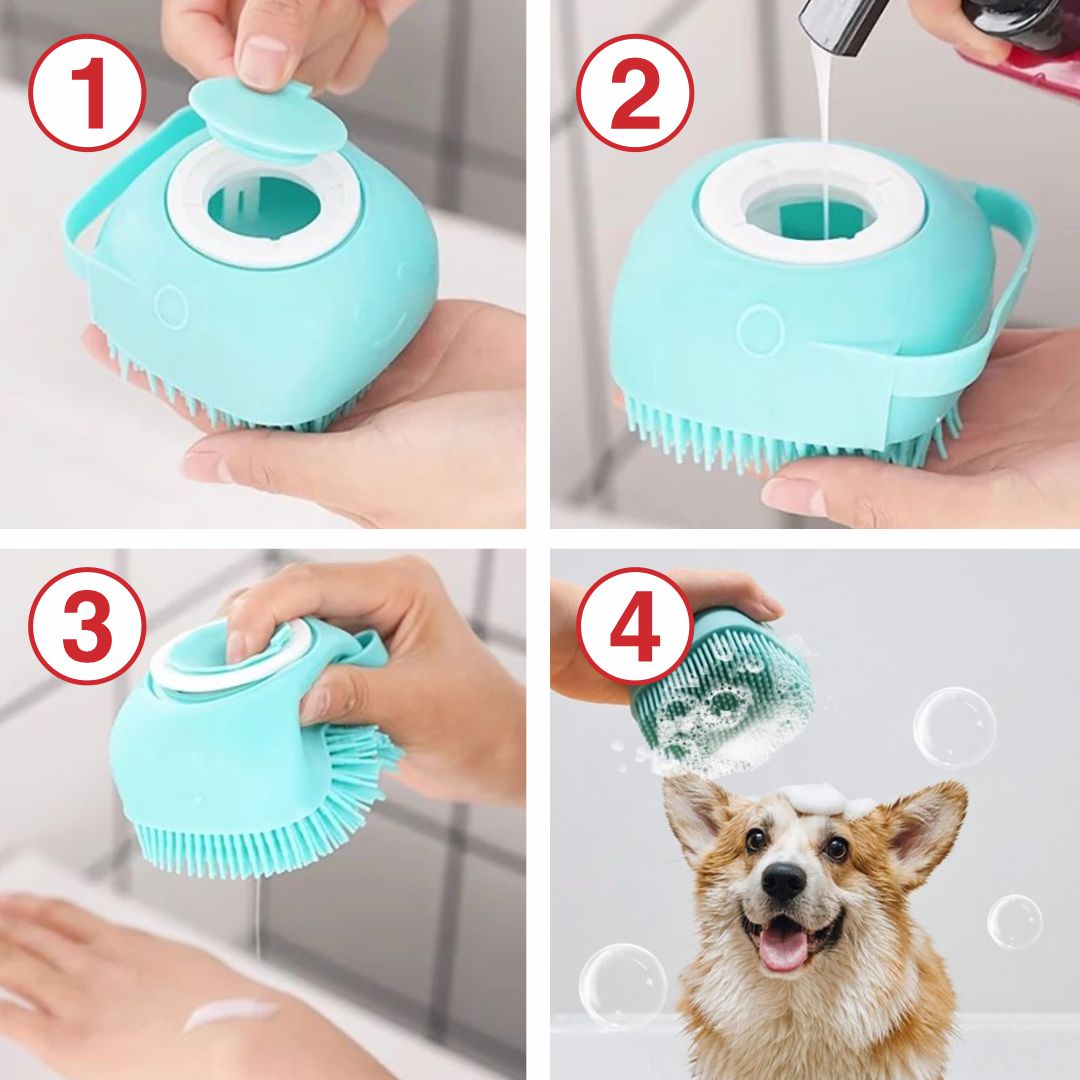 1

2

3

4