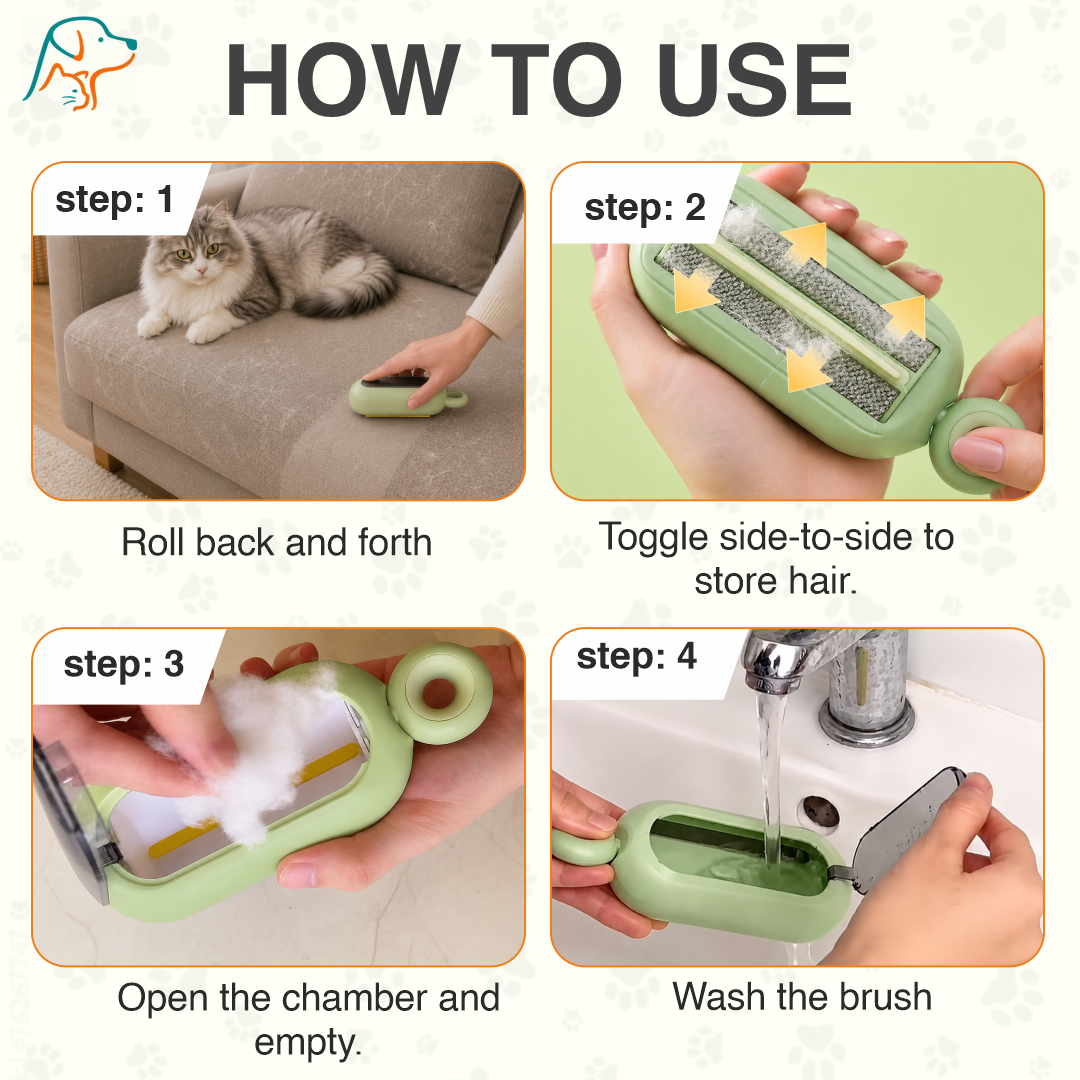 HOW TO USE

step: 1

Roll back and forth

step: 2

Toggle side-to-side to store hair.

step: 3

Open the chamber and empty.

step: 4

Wash the brush