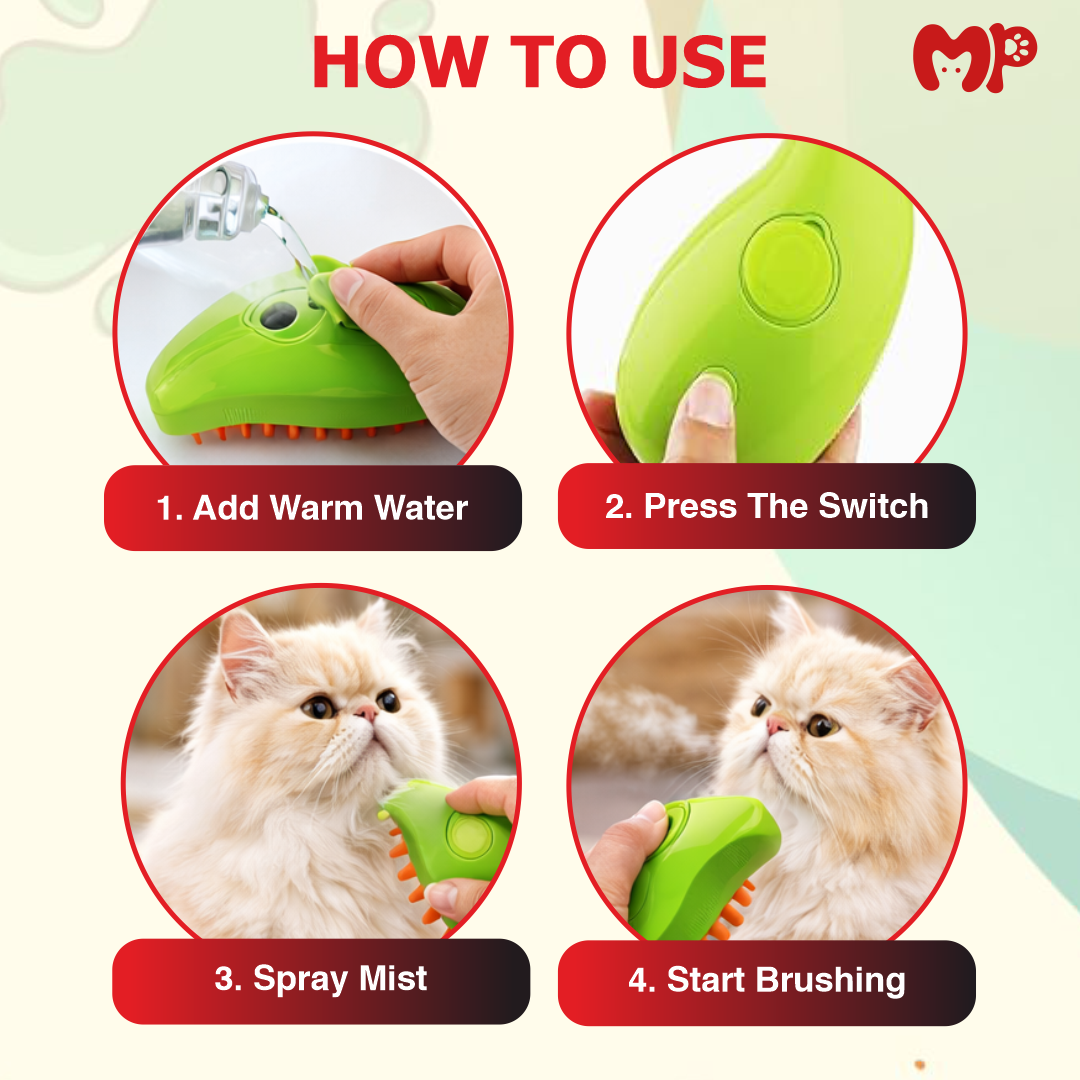 HOW TO USE

MP

1. Add Warm Water

2. Press The Switch

3. Spray Mist

4. Start Brushing