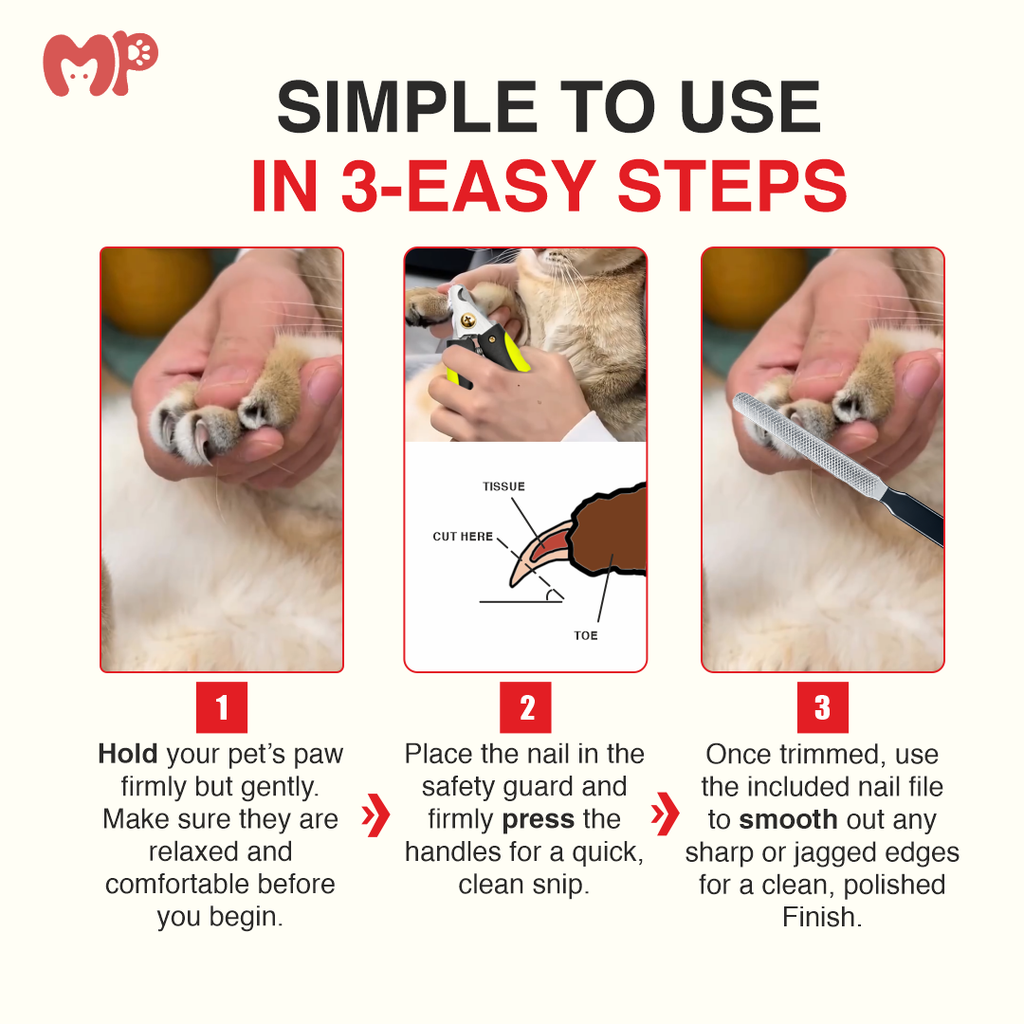 MP

SIMPLE TO USE
IN 3-EASY STEPS

TISSUE
CUT HERE
TOE

1
Hold your pet's paw firmly but gently. Make sure they are relaxed and comfortable before you begin.

2
Place the nail in the safety guard and firmly press the handles for a quick, clean snip.

3
Once trimmed, use the included nail file to smooth out any sharp or jagged edges for a clean, polished Finish.