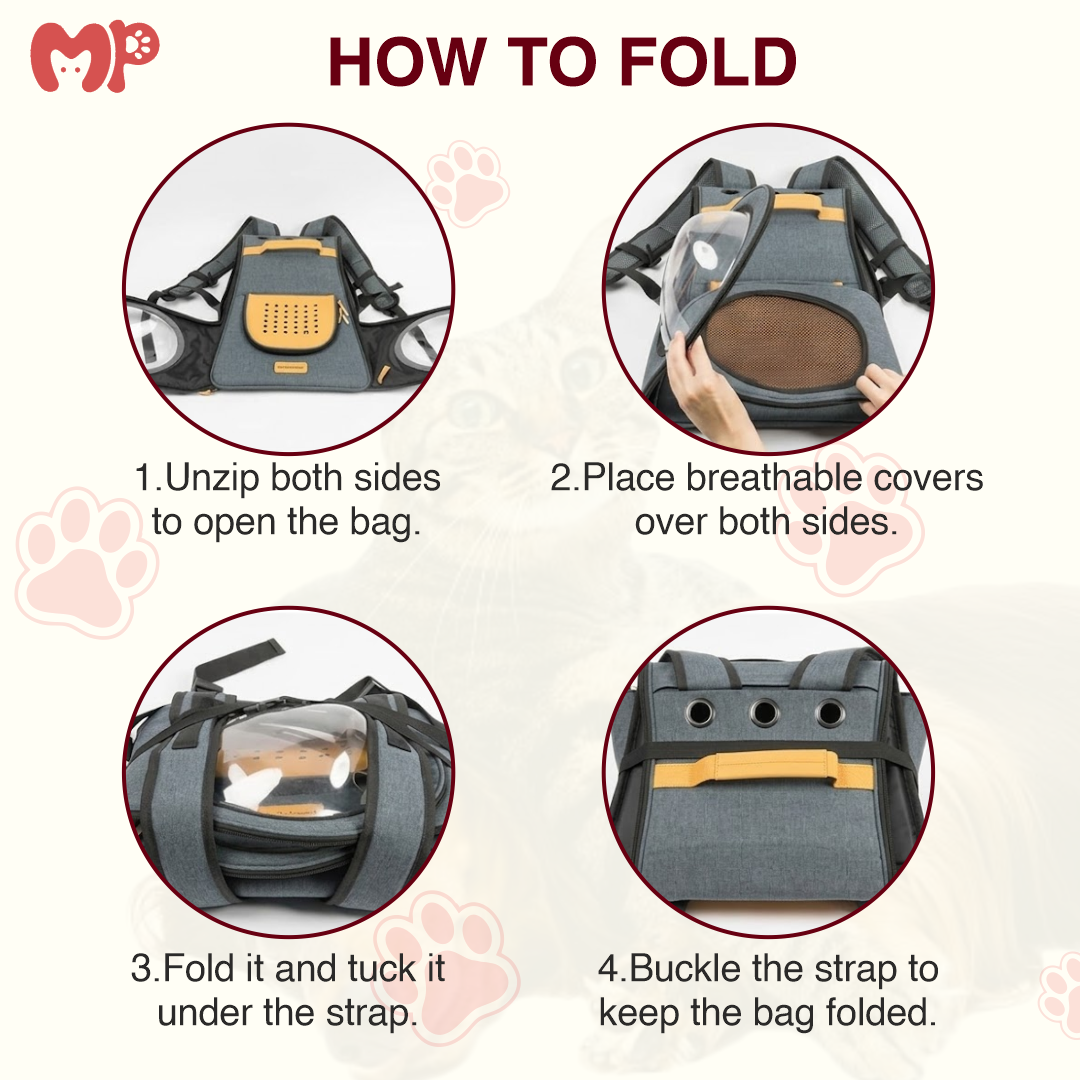 MP

HOW TO FOLD

1.Unzip both sides to open the bag.

2.Place breathable covers over both sides.

3.Fold it and tuck it under the strap.

4.Buckle the strap to keep the bag folded.