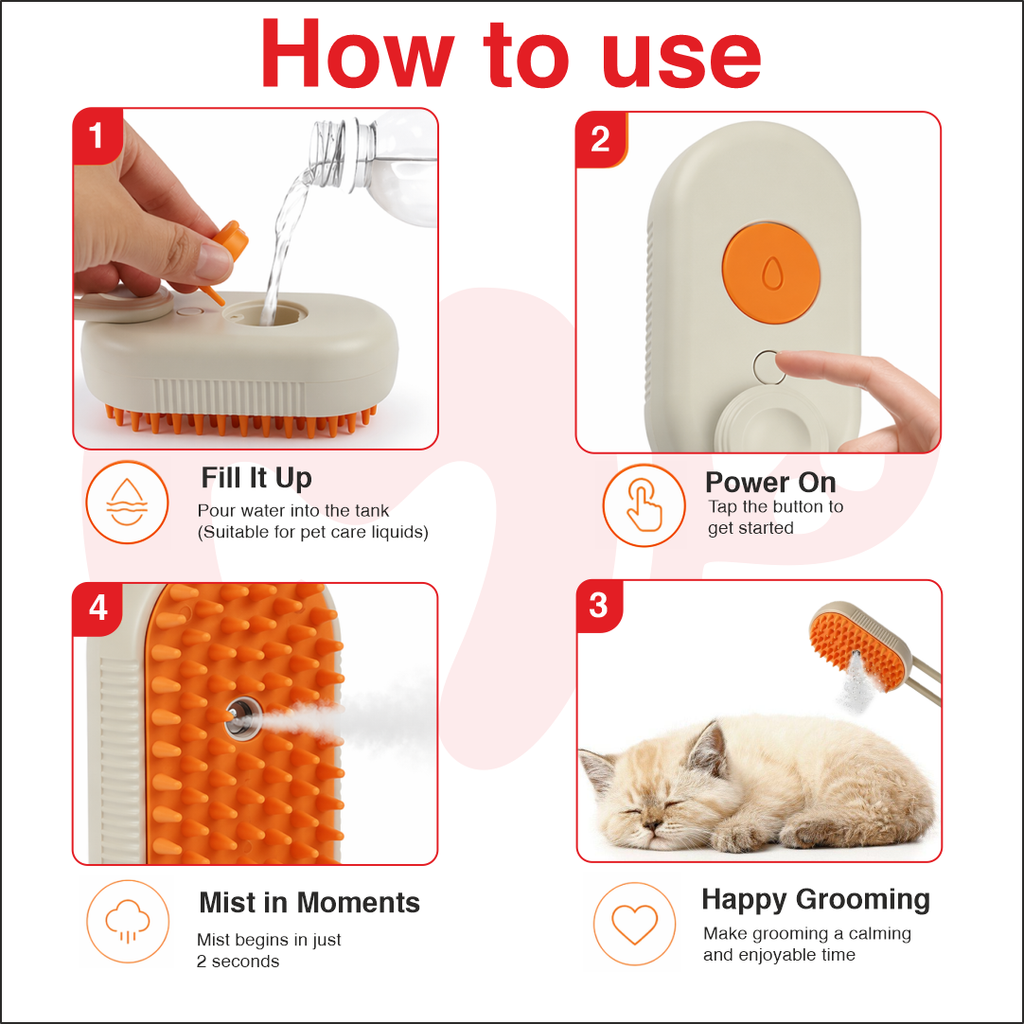 How to use

1

Fill It Up
Pour water into the tank (Suitable for pet care liquids)

2

Power On
Tap the button to get started

4

Mist in Moments
Mist begins in just 2 seconds

3

Happy Grooming
Make grooming a calming and enjoyable time