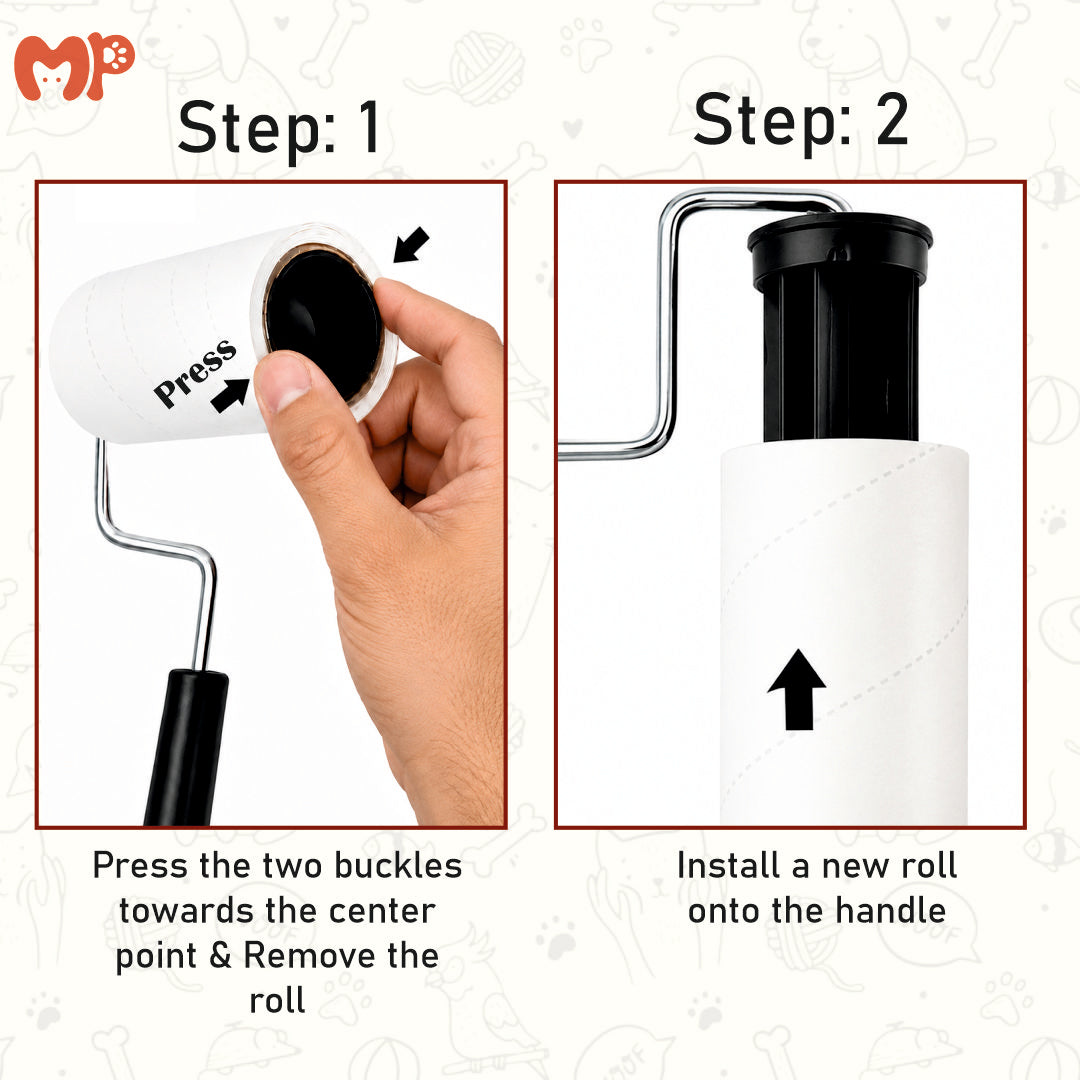 MP

Step: 1

Press

Press the two buckles towards the center point & Remove the roll

Step: 2

Install a new roll onto the handle