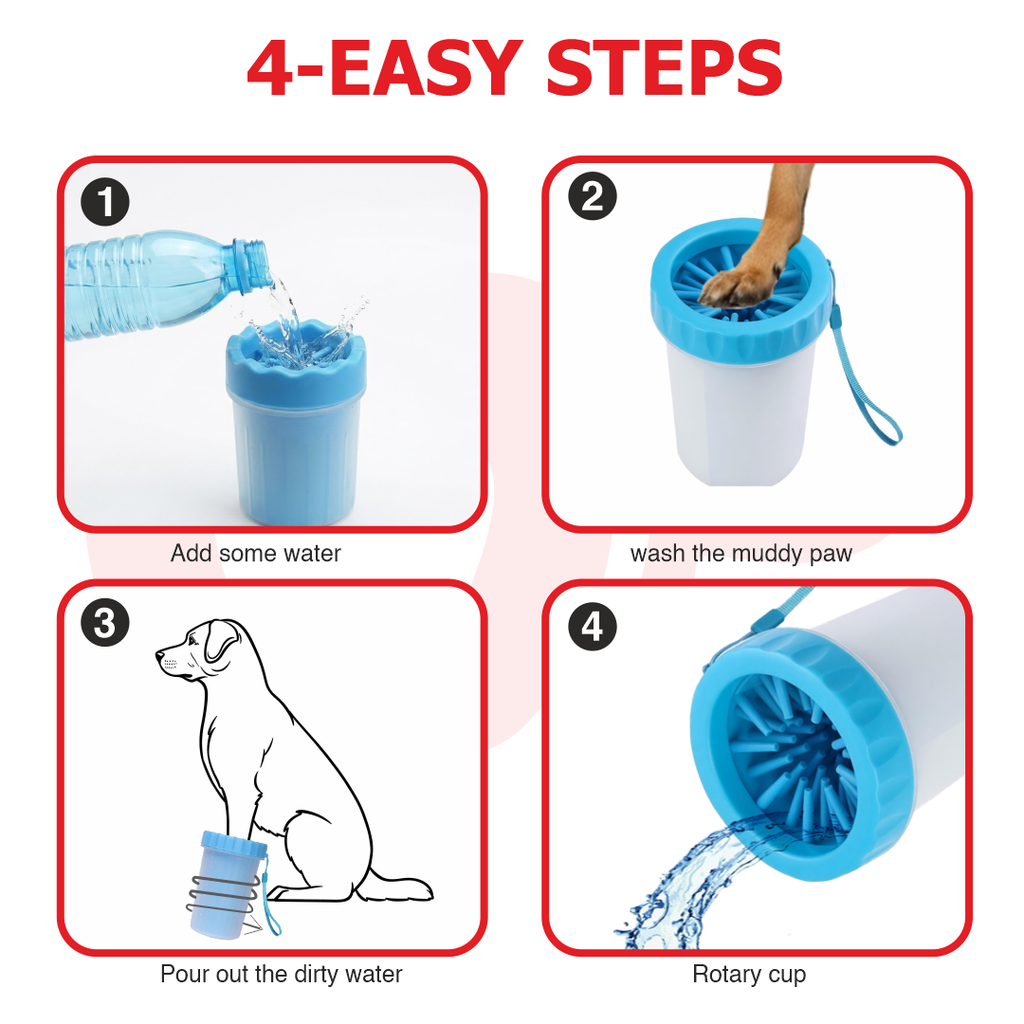 4-EASY STEPS

1

Add some water

2

wash the muddy paw

3

Pour out the dirty water

4

Rotary cup