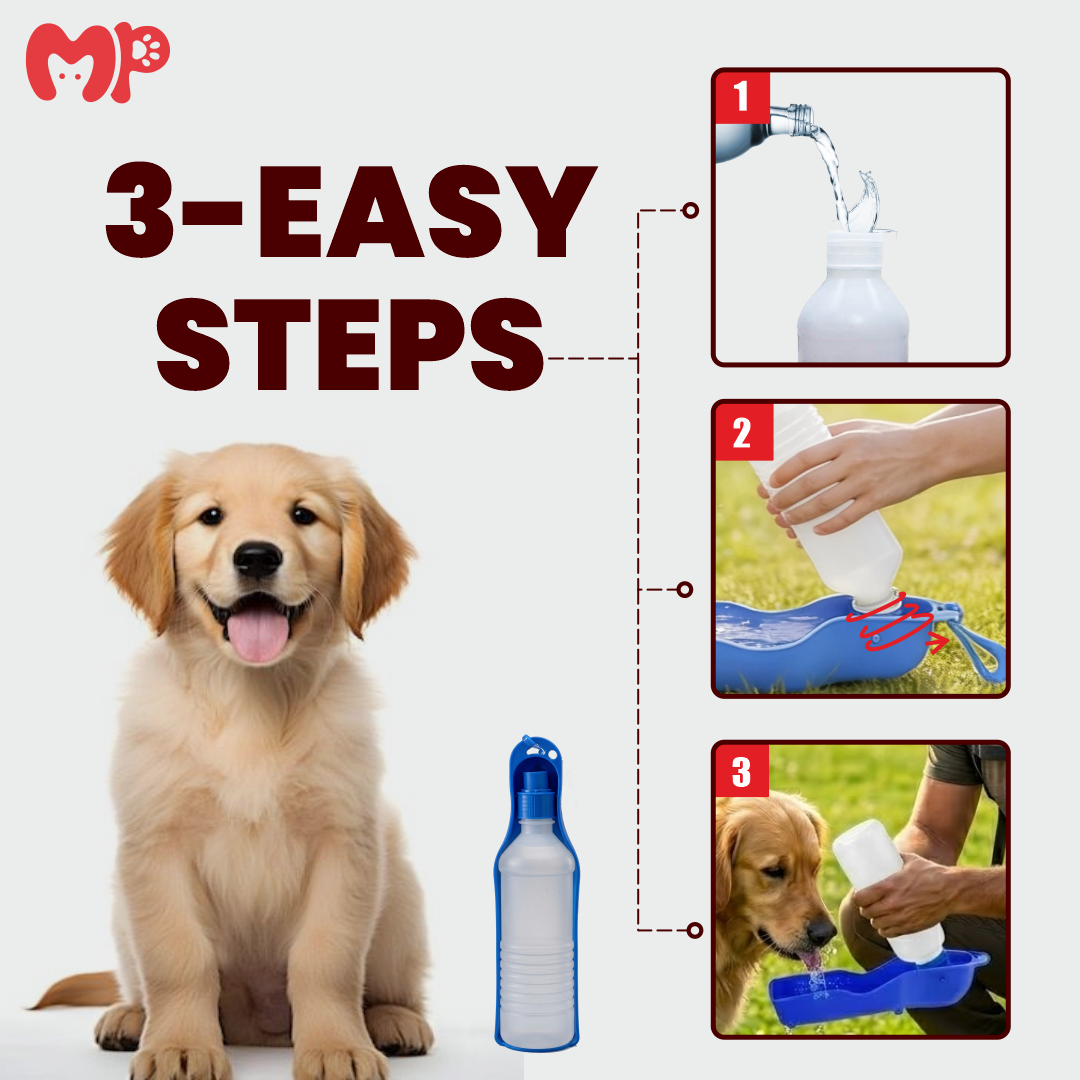 MP

3-EASY STEPS

1

2

3